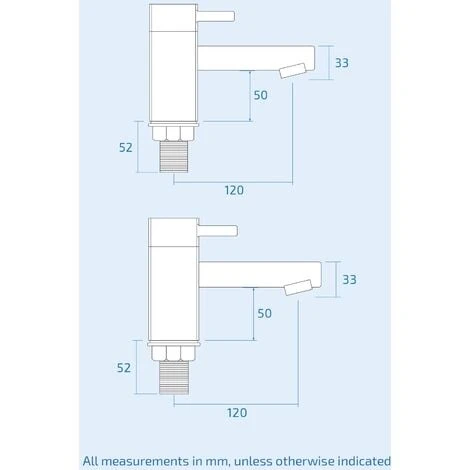 33

50

52

120

33

50

52

120

All measurements in mm, unless otherwise indicated