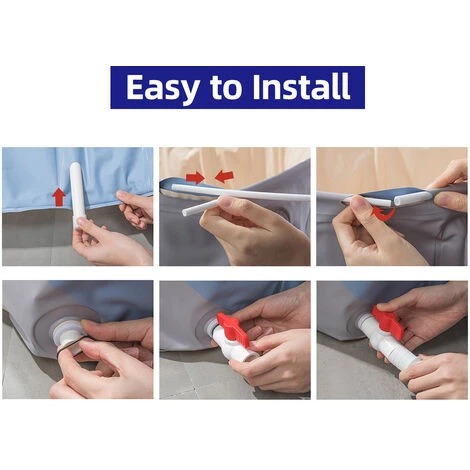 Easy to Install