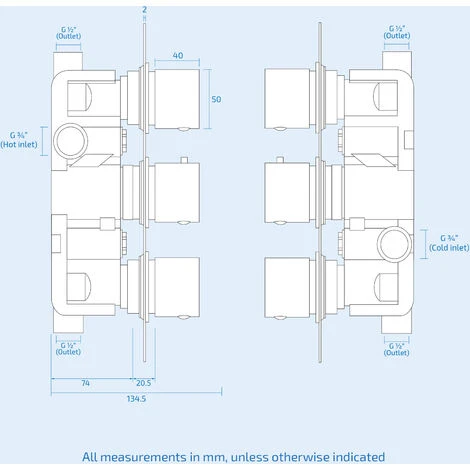 2

G ½"
(Outlet)

40

50

G ¾"
(Hot inlet)

G ½"
(Outlet)

74

20.5

134.5

G ½"
(Outlet)

G ¾"
(Cold inlet)

G ½"
(Outlet)

All measurements in mm, unless otherwise indicated