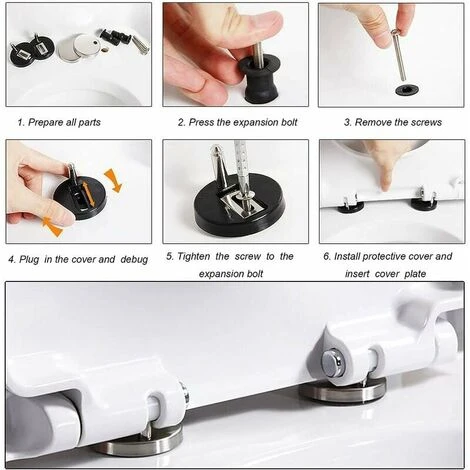 1. Prepare all parts

2. Press the expansion bolt

3. Remove the screws

4. Plug in the cover and debug

5. Tighten the screw to the expansion bolt

6. Install protective cover and insert cover plate