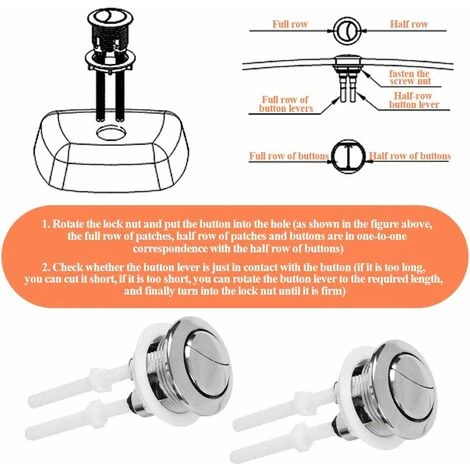 Full row

Half row

fasten the screw nut

Full row of button levers

Half-row button lever

Full row of buttons

Half row of buttons

1. Rotate the lock nut and put the button into the hole (as shown in the figure above, the full row of patches, half row of patches and buttons are in one-to-one correspondence with the half row of buttons)

2. Check whether the button lever is just in contact with the button (if it is too long, you can cut it short, if it is too short, you can rotate the button lever to the required length, and finally turn into the lock nut until it is firm)