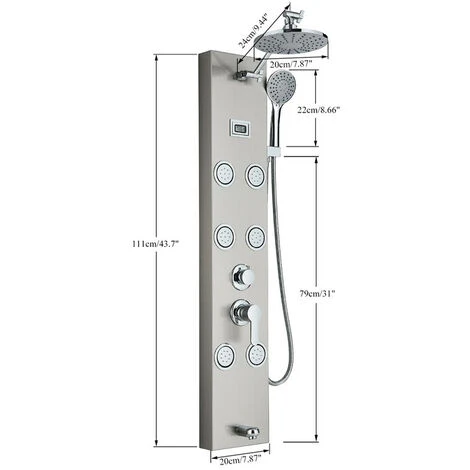 24cm/9.44"

20cm/7.87"

22cm/8.66"

111cm/43.7"

79cm/31"

20cm/7.87"