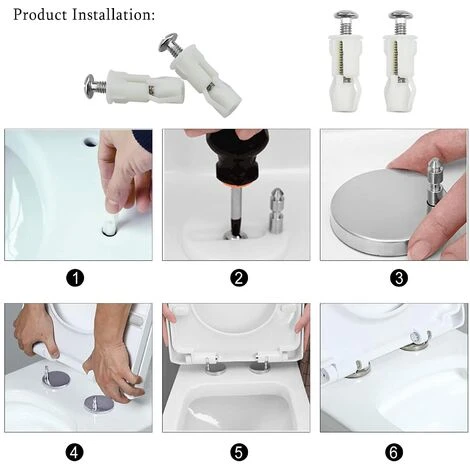 Product Installation:

1

2

3

4

5

6