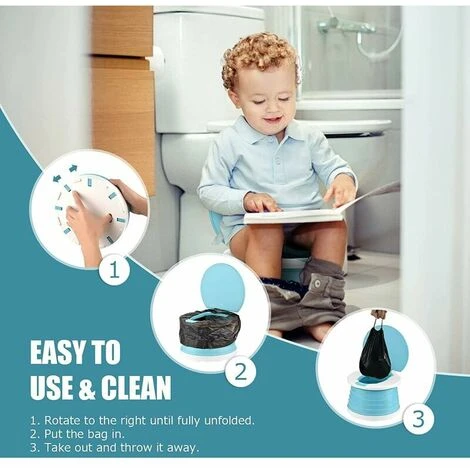 1

2

3

EASY TO USE & CLEAN

1. Rotate to the right until fully unfolded.
2. Put the bag in.
3. Take out and throw it away.