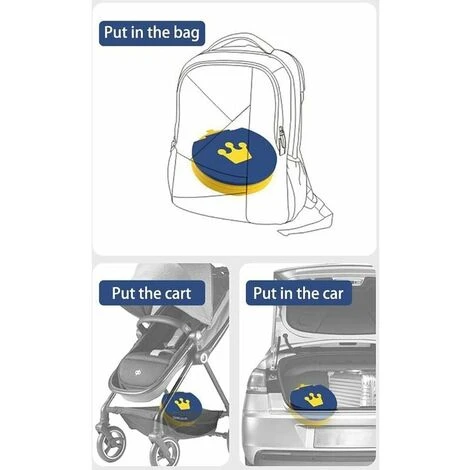 Put in the bag

Put the cart

Put in the car